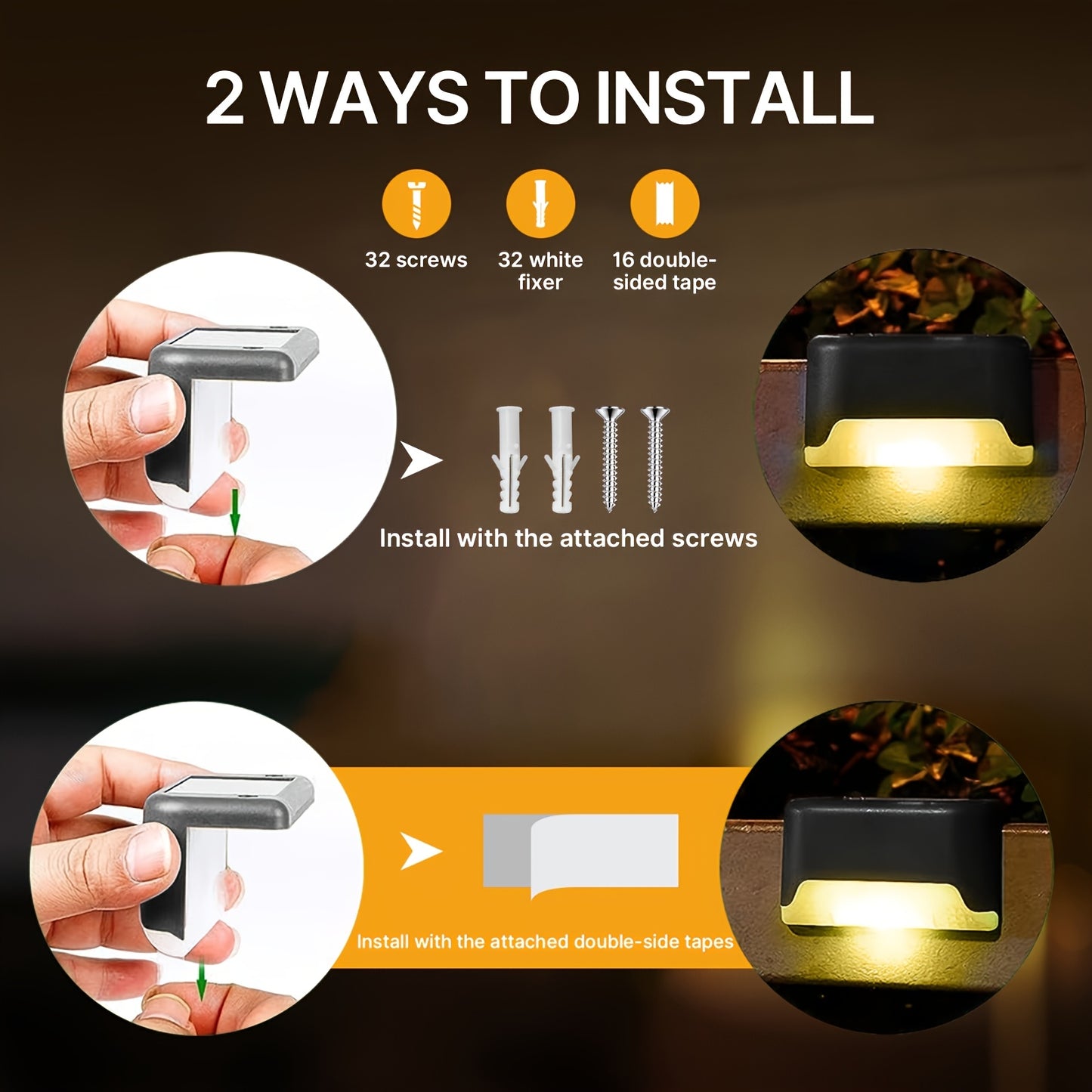 2 WAYS TO INSTALL

32 screws

32 white fixer

16 double-sided tape

Install with the attached screws

Install with the attached double-side tapes