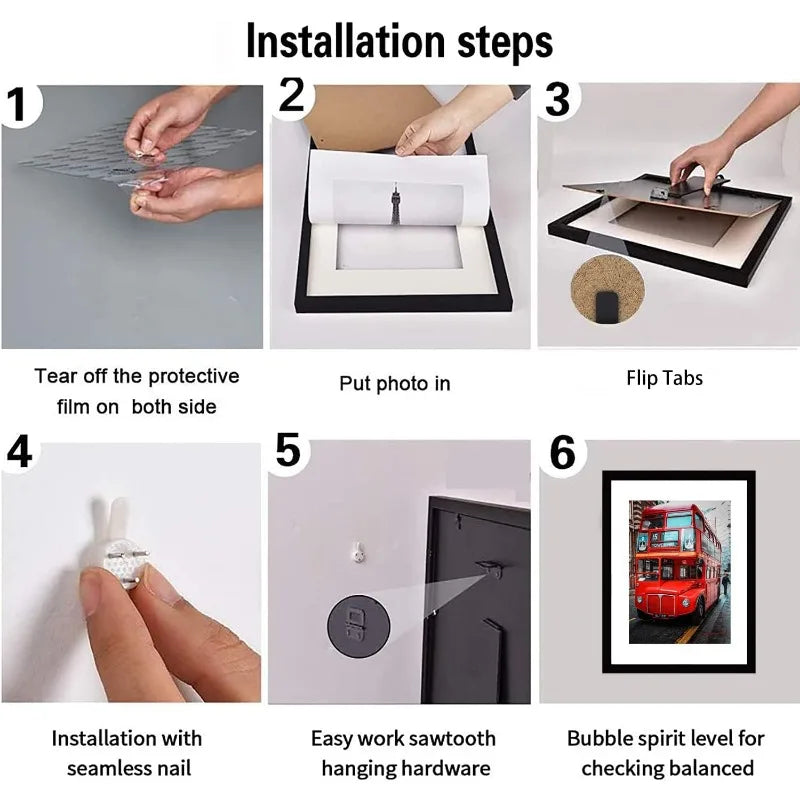 Installation steps

1

Tear off the protective film on both side

2

Put photo in

3

Flip Tabs

4

Installation with seamless nail

5

Easy work sawtooth hanging hardware

6

Bubble spirit level for checking balanced