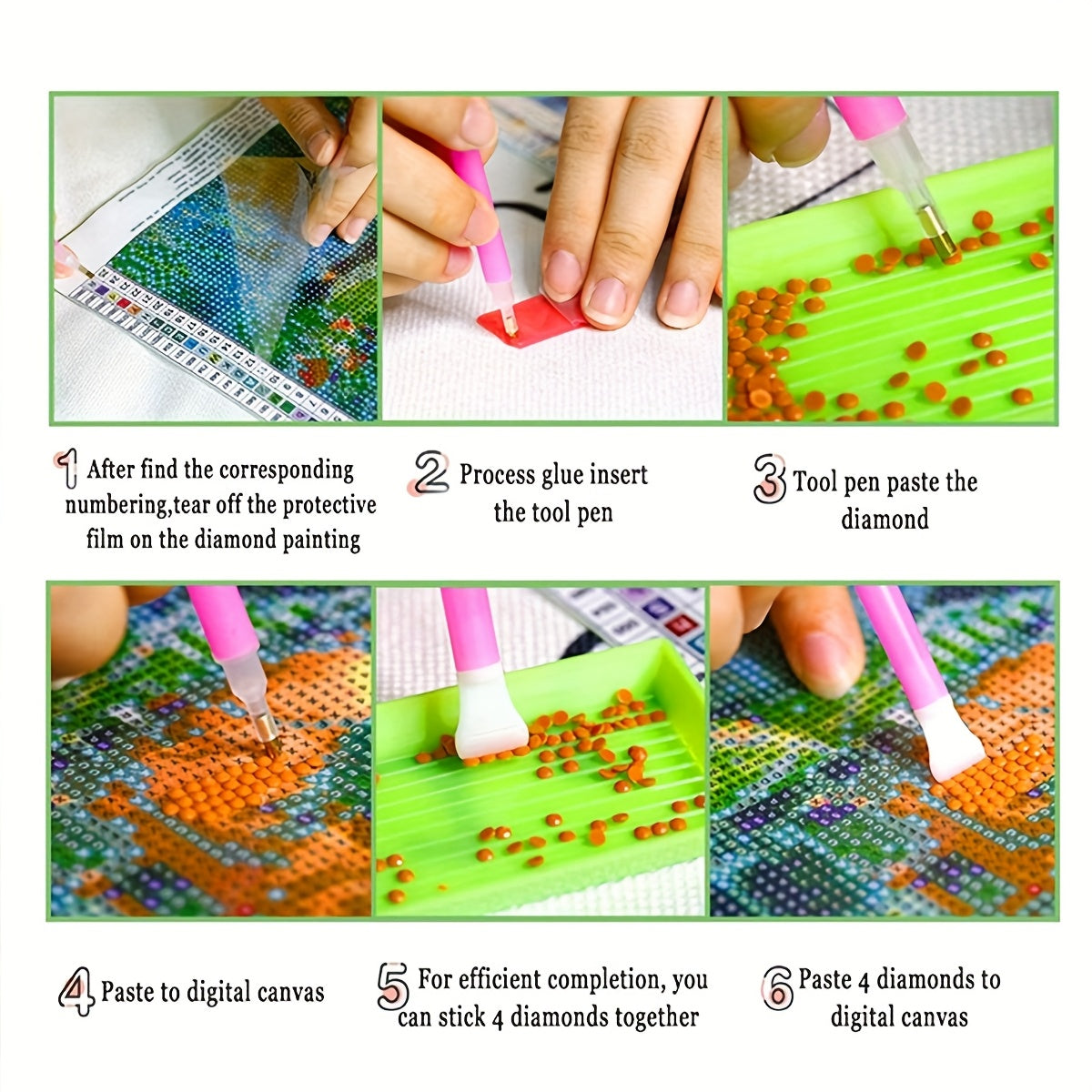 1 After find the corresponding numbering,tear off the protective film on the diamond painting

2 Process glue insert the tool pen

3 Tool pen paste the diamond

4 Paste to digital canvas

5 For efficient completion, you can stick 4 diamonds together

6 Paste 4 diamonds to digital canvas