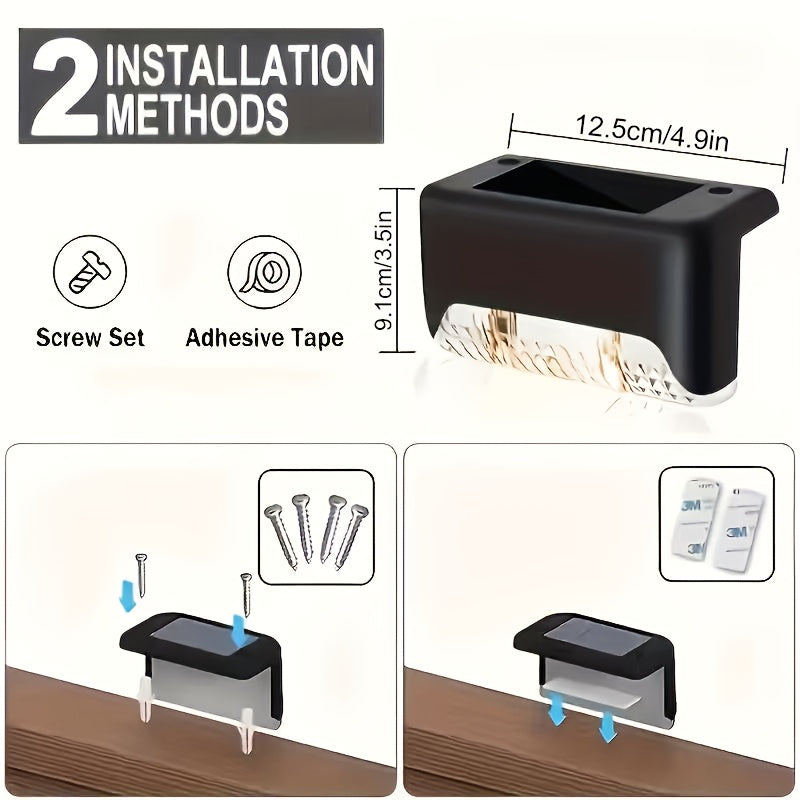 2 INSTALLATION METHODS

12.5cm/4.9in

9.1cm/3.5in

Screw Set

Adhesive Tape

3M

3M