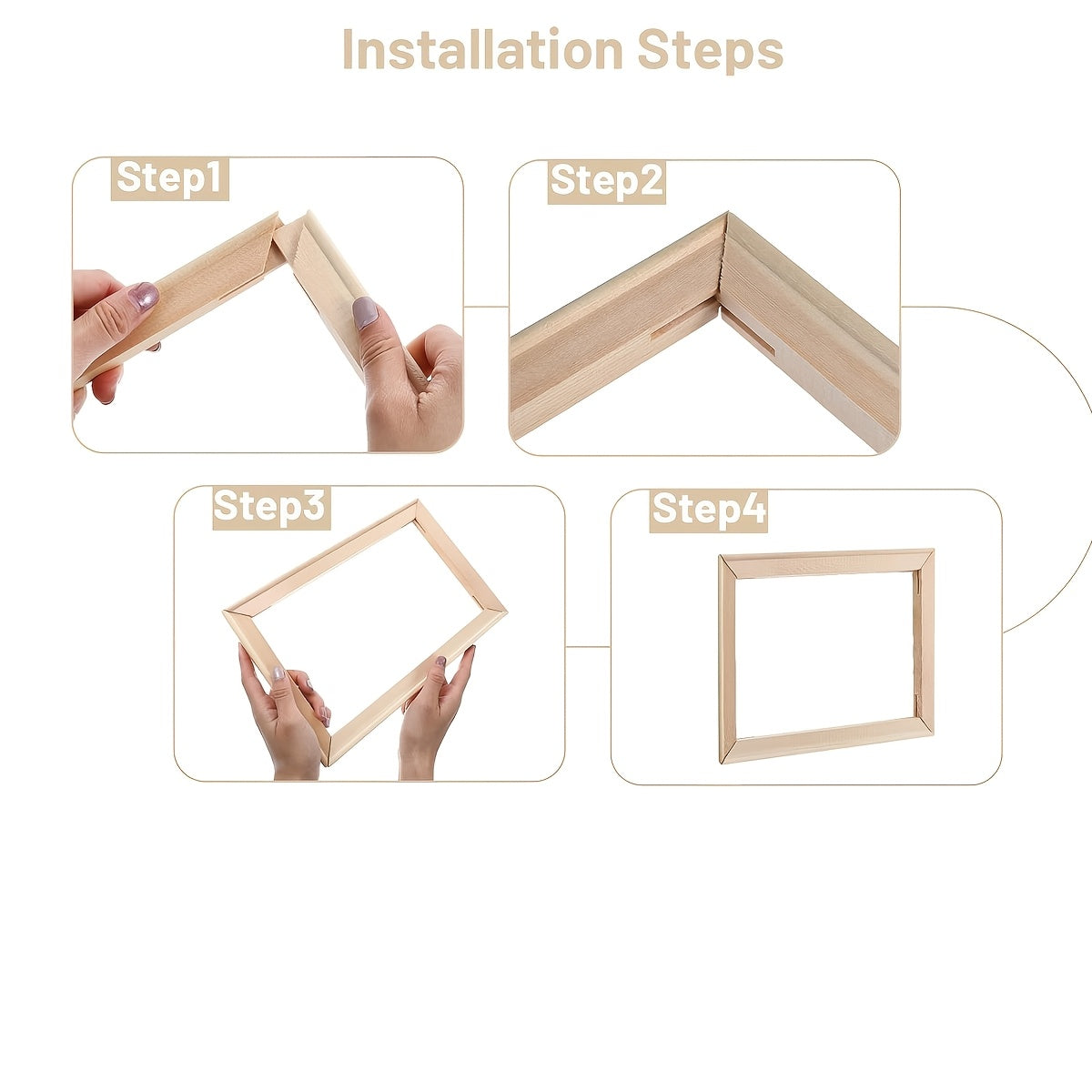 Installation Steps

Step1

Step2

Step3

Step4