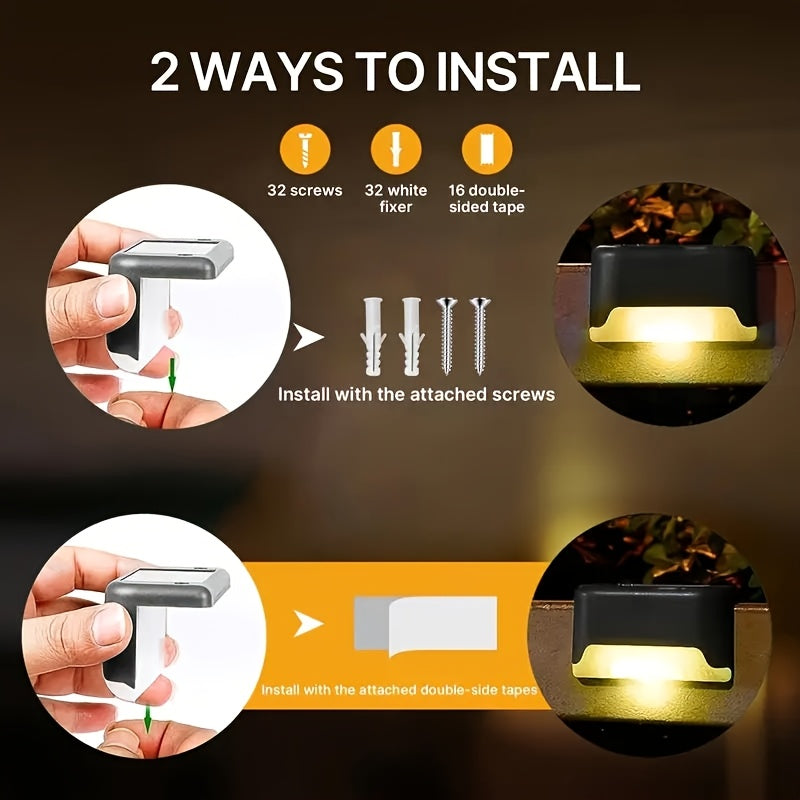 2 WAYS TO INSTALL

32 screws

32 white fixer

16 double-sided tape

Install with the attached screws

Install with the attached double-side tapes