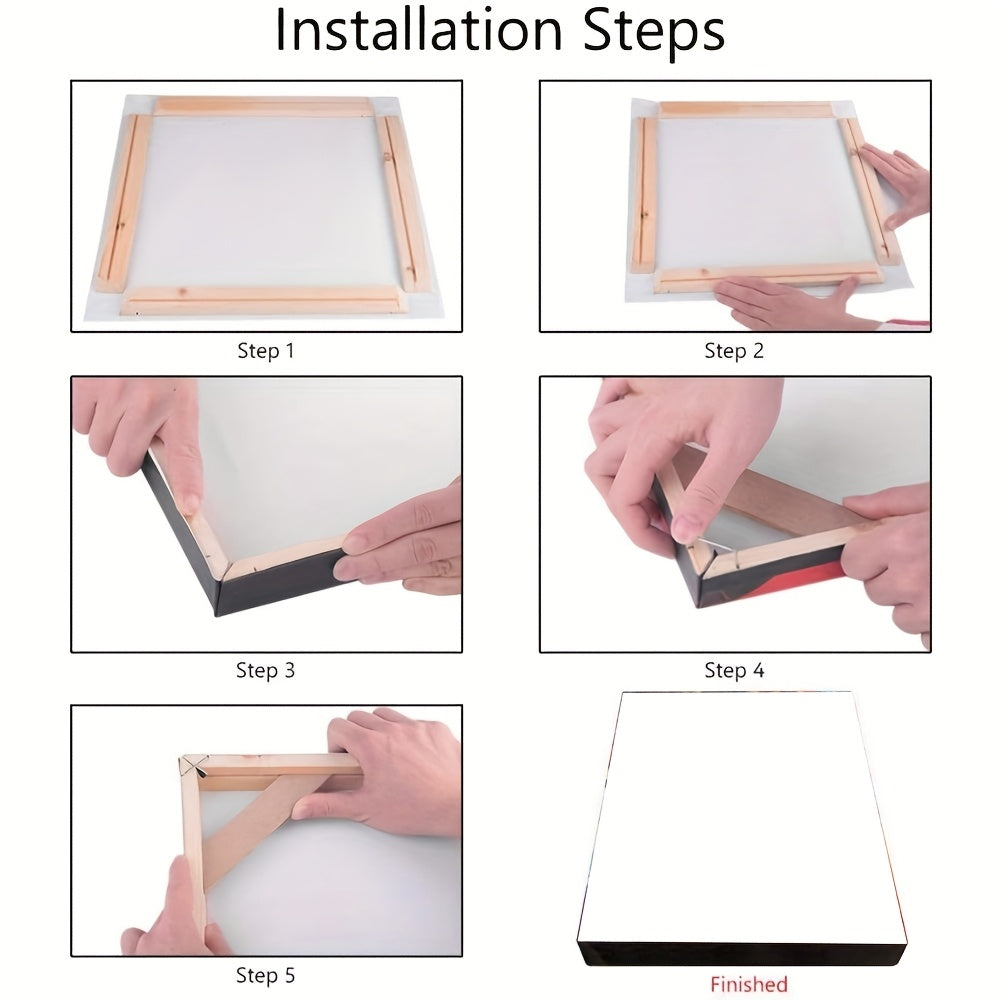 Installation Steps

Step 1

Step 2

Step 3

Step 4

Step 5

Finished