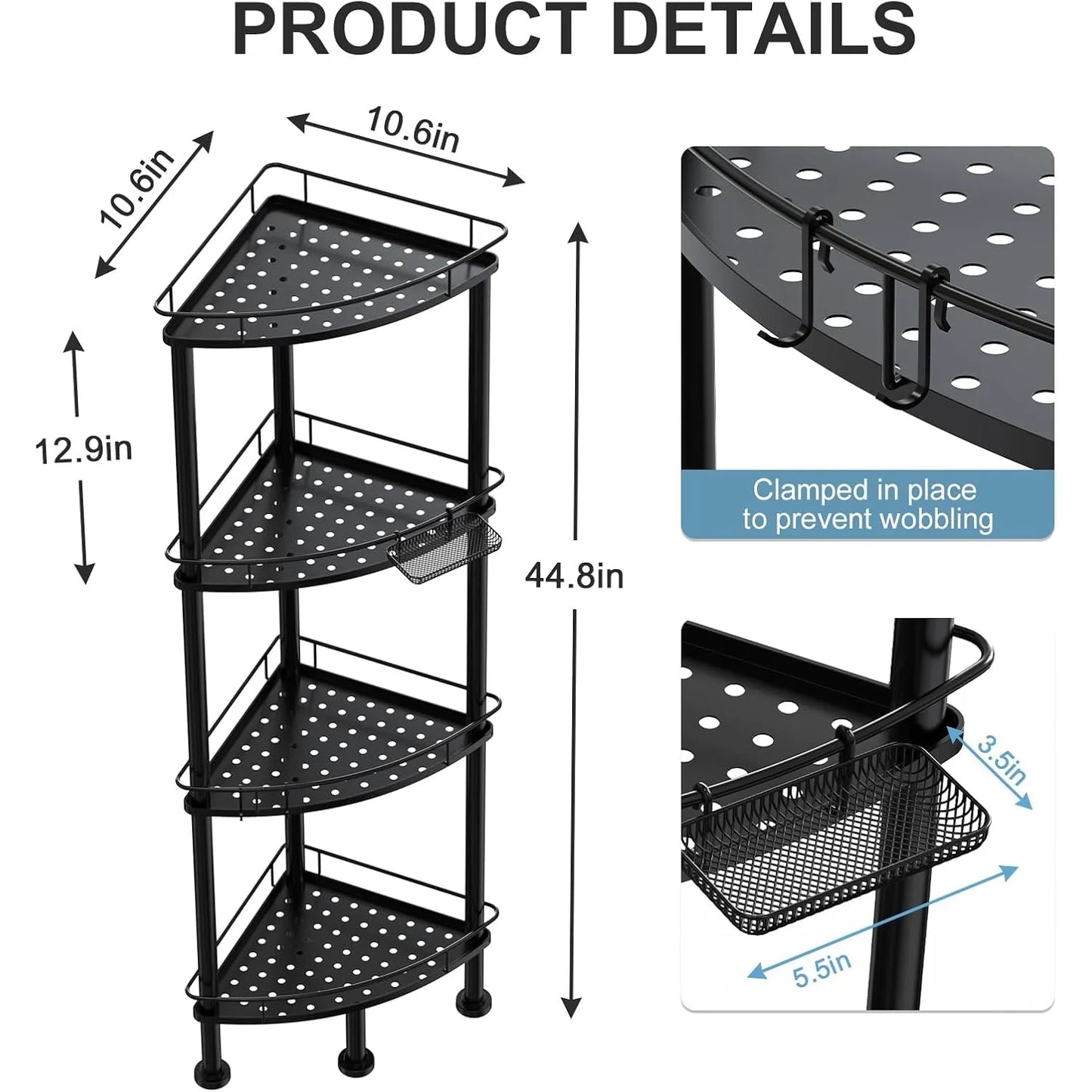 PRODUCT DETAILS

10.6in

10.6in

12.9in

44.8in

Clamped in place to prevent wobbling

3.5in

5.5in