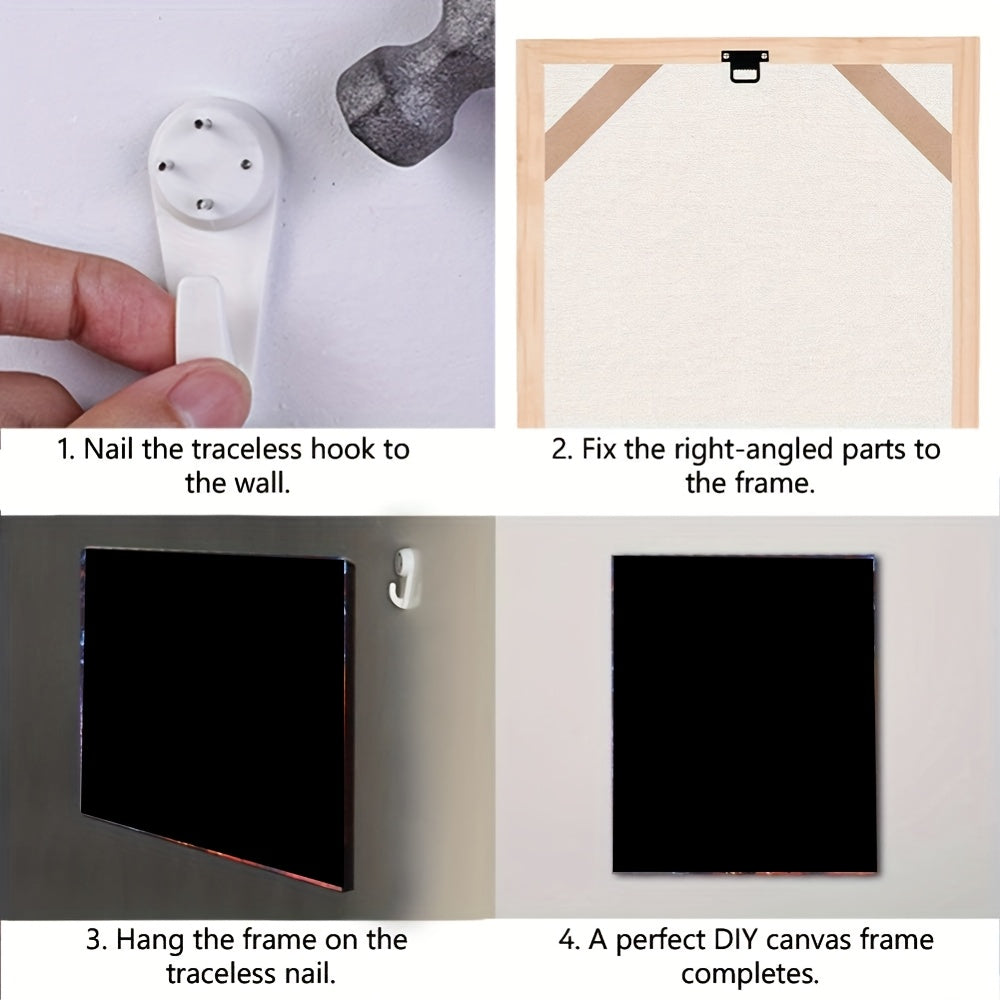 1. Nail the traceless hook to the wall.

2. Fix the right-angled parts to the frame.

3. Hang the frame on the traceless nail.

4. A perfect DIY canvas frame completes.