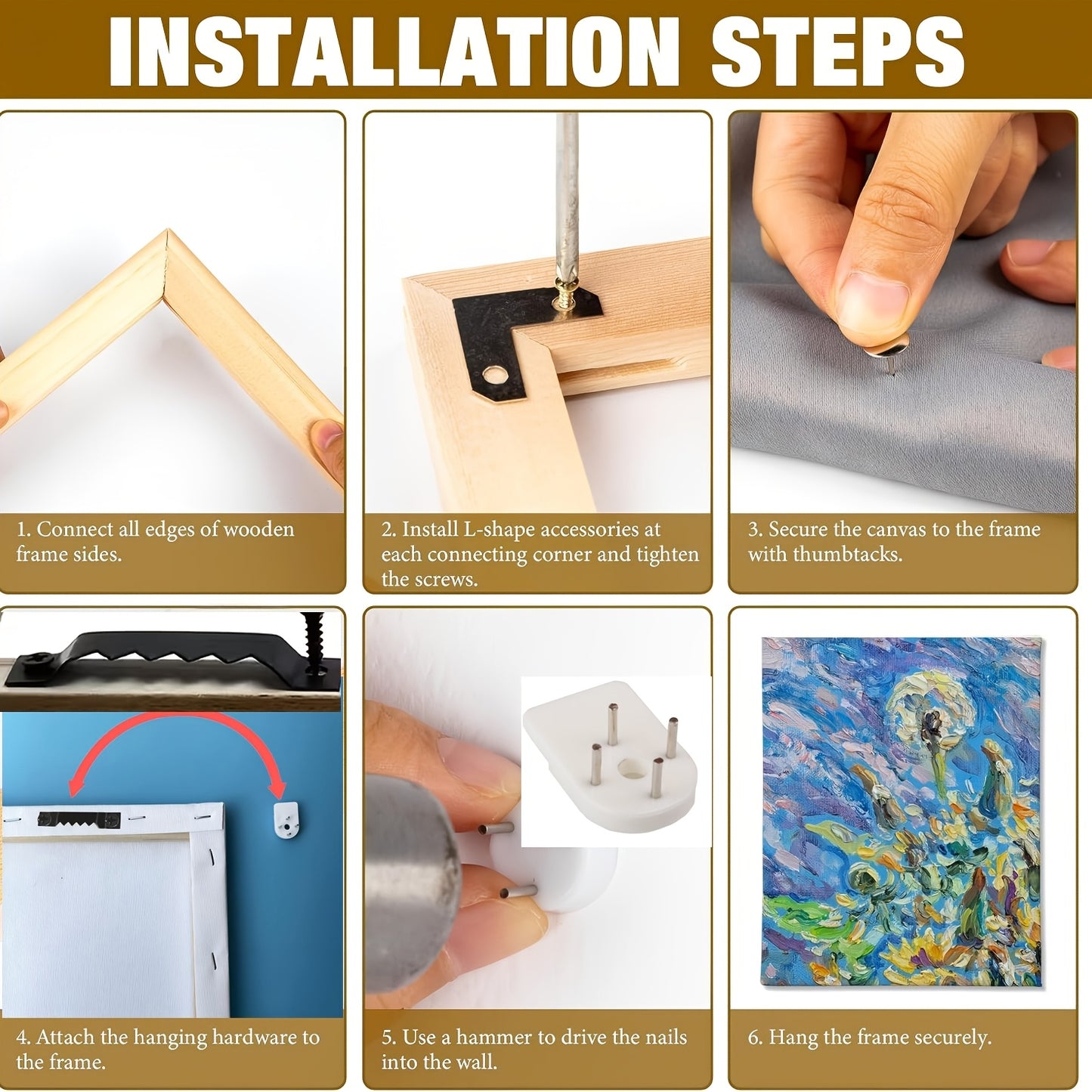 INSTALLATION STEPS

1. Connect all edges of wooden frame sides.

2. Install L-shape accessories at each connecting corner and tighten the screws.

3. Secure the canvas to the frame with thumbtacks.

4. Attach the hanging hardware to the frame.

5. Use a hammer to drive the nails into the wall.

6. Hang the frame securely.