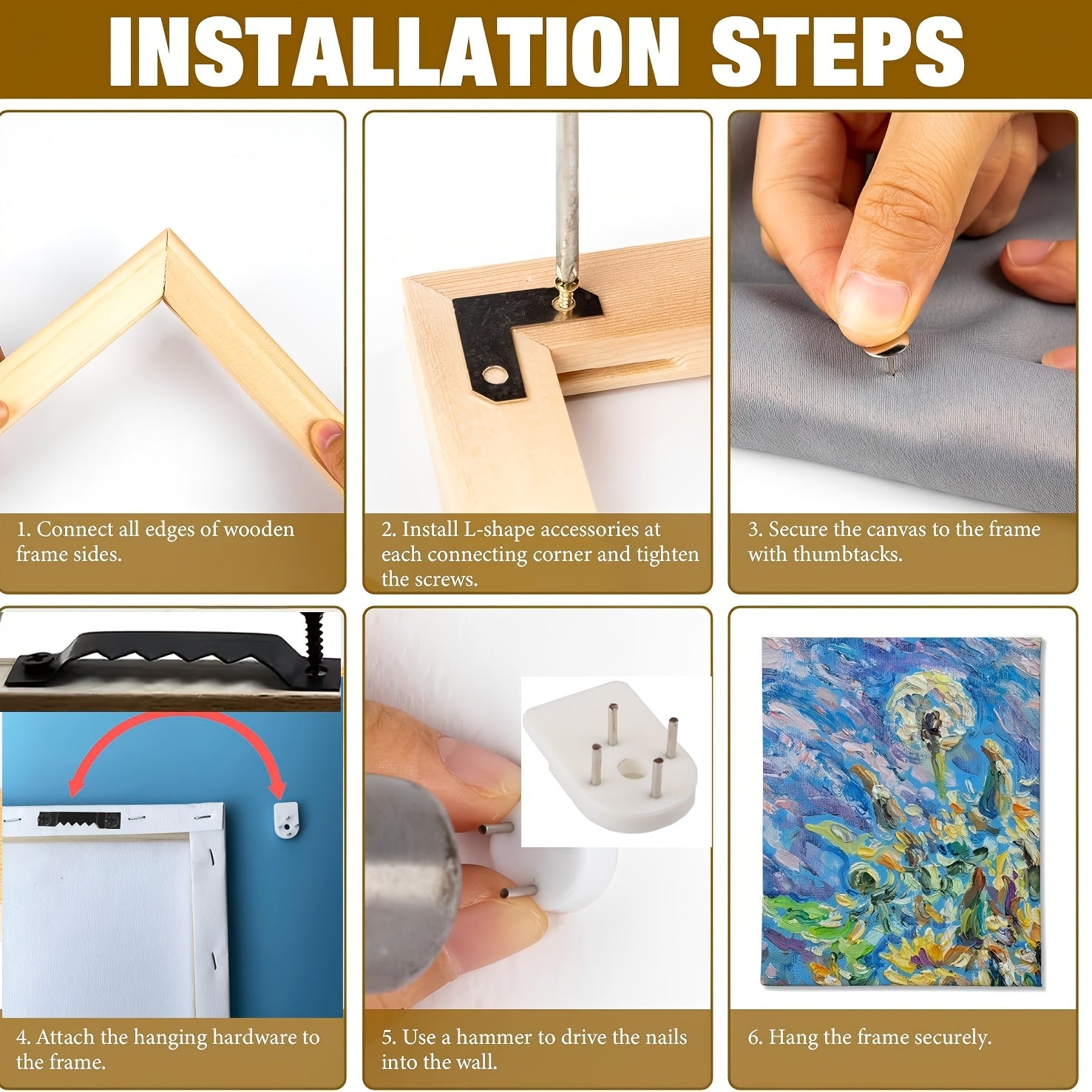 INSTALLATION STEPS

1. Connect all edges of wooden frame sides.

2. Install L-shape accessories at each connecting corner and tighten the screws.

3. Secure the canvas to the frame with thumbtacks.

4. Attach the hanging hardware to the frame.

5. Use a hammer to drive the nails into the wall.

6. Hang the frame securely.