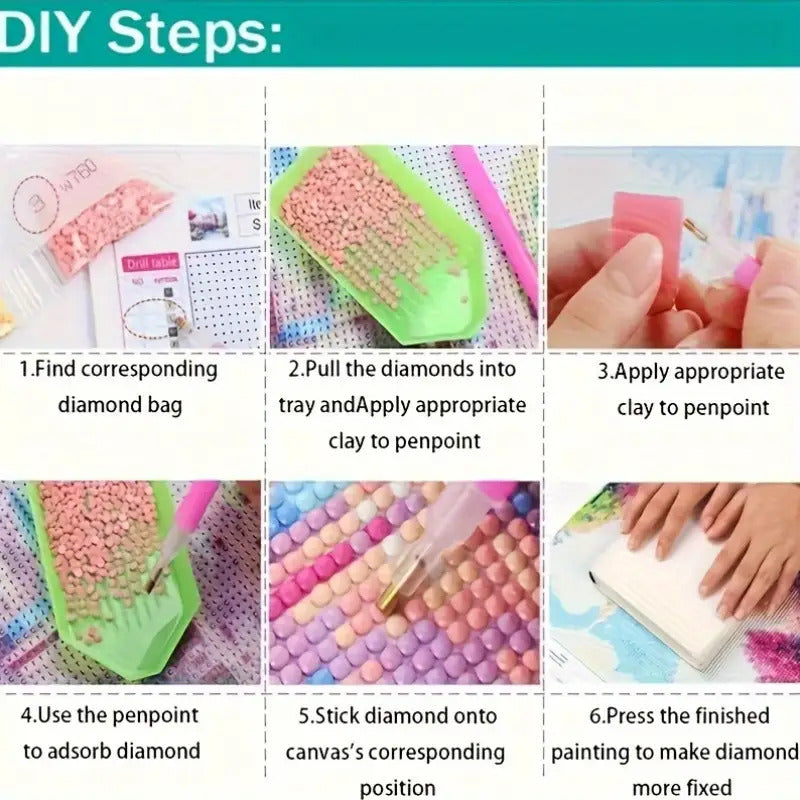 DIY Steps:

W760

Drill table

1.Find corresponding diamond bag

2.Pull the diamonds into tray andApply appropriate clay to penpoint

3.Apply appropriate clay to penpoint

4.Use the penpoint to adsorb diamond

5.Stick diamond onto canvas's corresponding position

6.Press the finished painting to make diamond more fixed